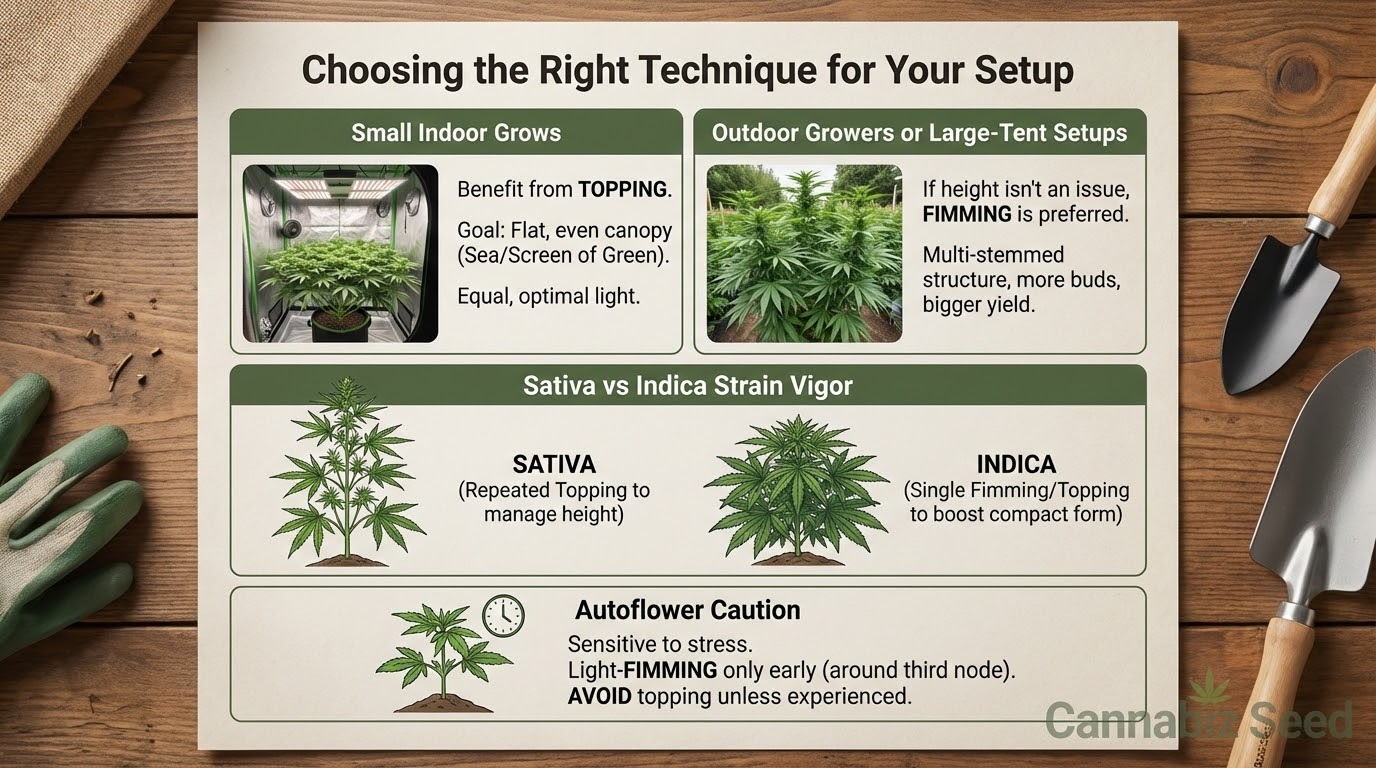 Choosing the Right Technique for Your Setup

Small Indoor Grows

Benefit from TOPPING.

Goal: Flat, even canopy (Sea/Screen of Green).

Equal, optimal light.

Outdoor Growers or Large-Tent Setups

If height isn't an issue, FIMMING is preferred.

Multi-stemmed structure, more buds, bigger yield.

Sativa vs Indica Strain Vigor

SATIVA
(Repeated Topping to manage height)

INDICA
(Single Fimming/Topping to boost compact form)

Autoflower Caution

Sensitive to stress.
Light-FIMMING only early (around third node).
AVOID topping unless experienced.

Cannabiz Seed