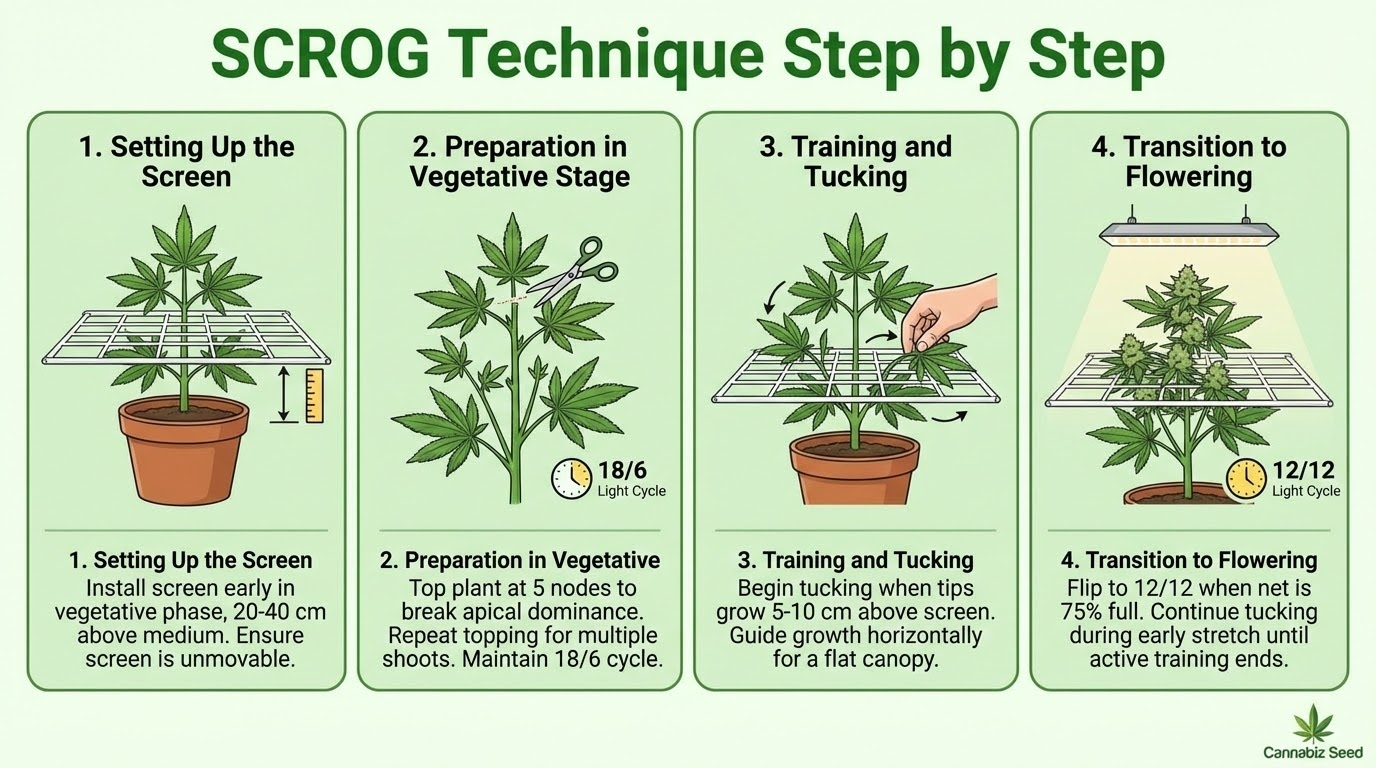 SCROG Technique Step by Step

1. Setting Up the Screen

1. Setting Up the Screen
Install screen early in vegetative phase, 20-40 cm above medium. Ensure screen is unmovable.

2. Preparation in Vegetative Stage

18/6
Light Cycle

2. Preparation in Vegetative
Top plant at 5 nodes to break apical dominance. Repeat topping for multiple shoots. Maintain 18/6 cycle.

3. Training and Tucking

3. Training and Tucking
Begin tucking when tips grow 5-10 cm above screen. Guide growth horizontally for a flat canopy.

4. Transition to Flowering

12/12
Light Cycle

4. Transition to Flowering
Flip to 12/12 when net is 75% full. Continue tucking during early stretch until active training ends.

Cannabiz Seed