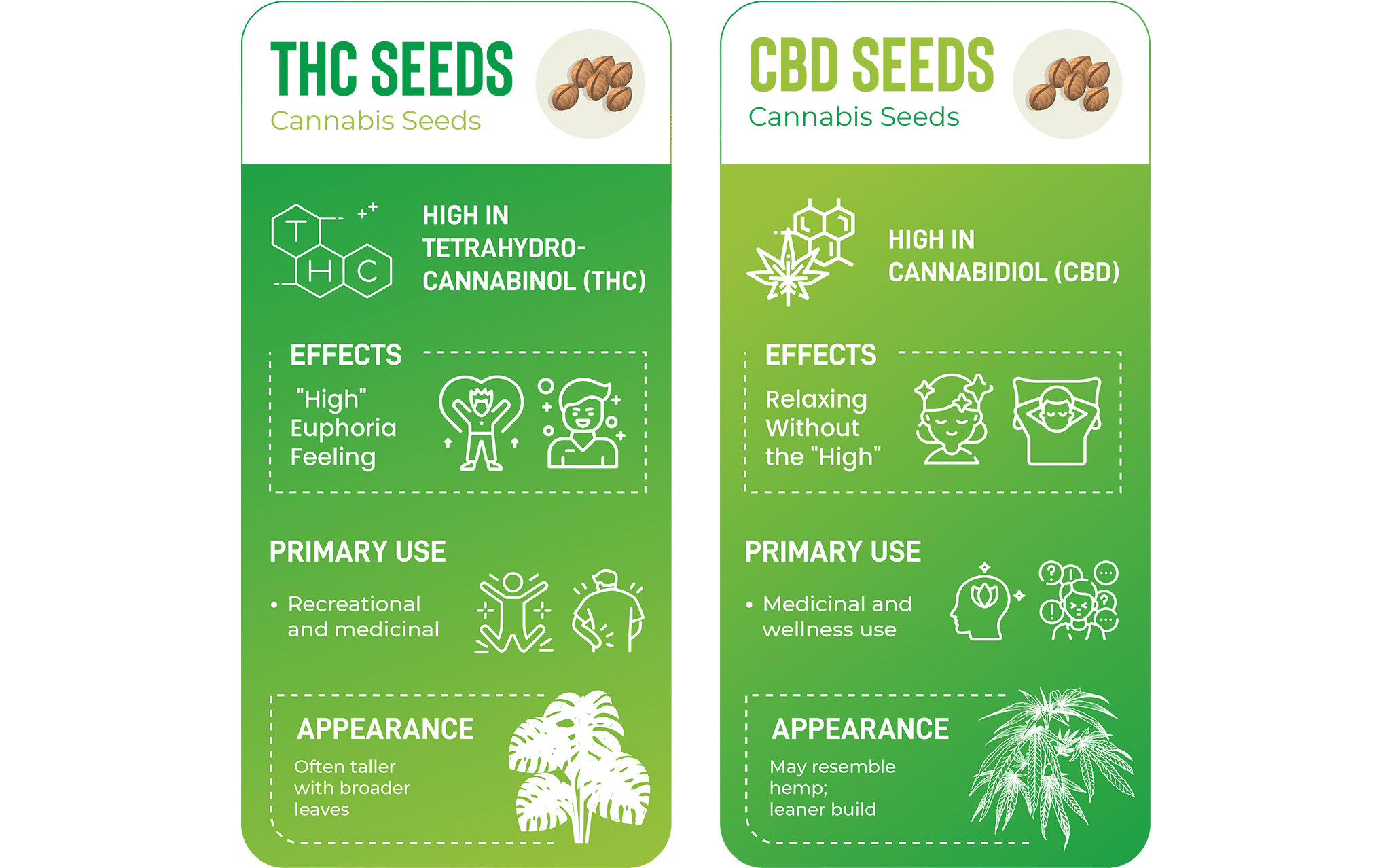 THC SEEDS
Cannabis Seeds

T H C

HIGH IN TETRAHYDRO-CANNABINOL (THC)

EFFECTS

"High" Euphoria Feeling

PRIMARY USE

• Recreational and medicinal

APPEARANCE

Often taller with broader leaves

CBD SEEDS
Cannabis Seeds

HIGH IN CANNABIDIOL (CBD)

EFFECTS

Relaxing Without the "High"

PRIMARY USE

• Medicinal and wellness use

APPEARANCE

May resemble hemp; leaner build