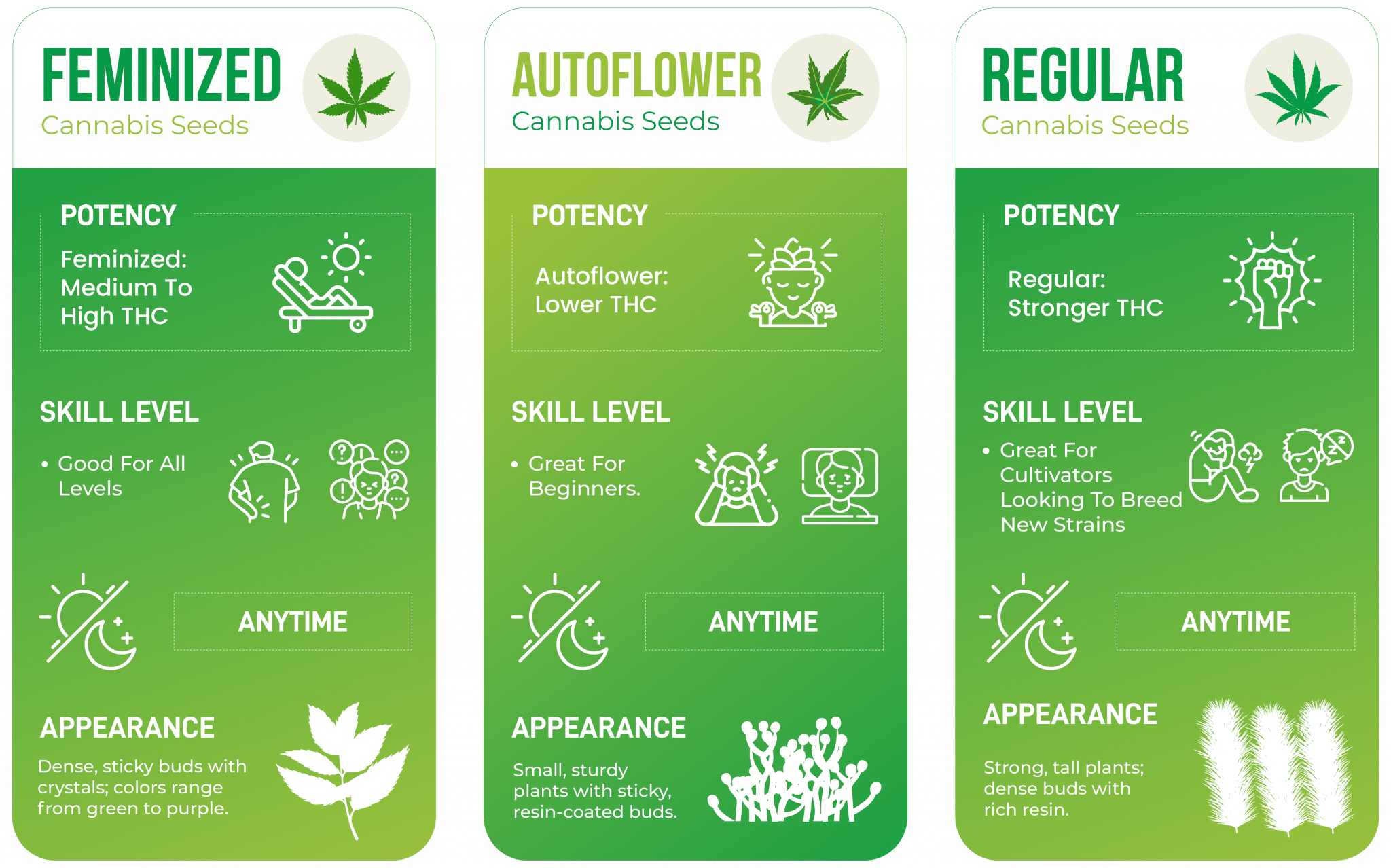 FEMINIZED
Cannabis Seeds

POTENCY

Feminized: Medium To High THC

SKILL LEVEL

• Good For All Levels

ANYTIME

APPEARANCE

Dense, sticky buds with crystals; colors range from green to purple.

AUTOFLOWER
Cannabis Seeds

POTENCY

Autoflower: Lower THC

SKILL LEVEL

• Great For Beginners.

ANYTIME

APPEARANCE

Small, sturdy plants with sticky, resin-coated buds.

REGULAR
Cannabis Seeds

POTENCY

Regular: Stronger THC

SKILL LEVEL

• Great For Cultivators Looking To Breed New Strains

ANYTIME

APPEARANCE

Strong, tall plants; dense buds with rich resin.